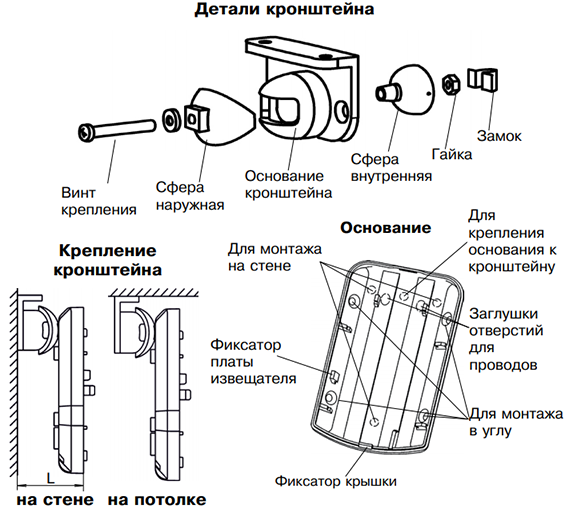 Детали кронштейна

Винт крепления

Сфера наружная

Основание кронштейна

Сфера внутренняя

Гайка

Замок

Крепление кронштейна

L

на стене

на потолке

Основание

Для монтажа на стене

Для крепления основания к кронштейну

Заглушки отверстий для проводов

Фиксатор платы извещателя

Для монтажа в углу

Фиксатор крышки